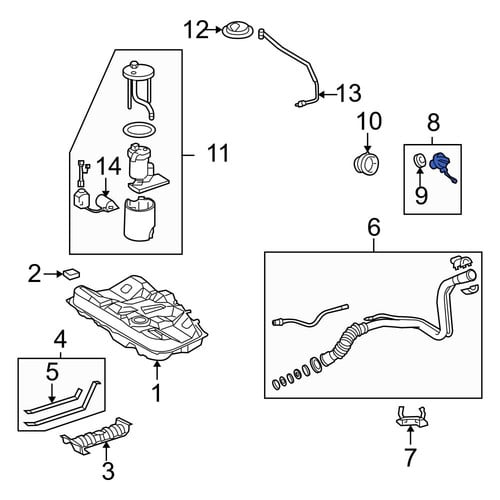 12
13
10
8
11
14
9
6
2
4
5
1
3
7