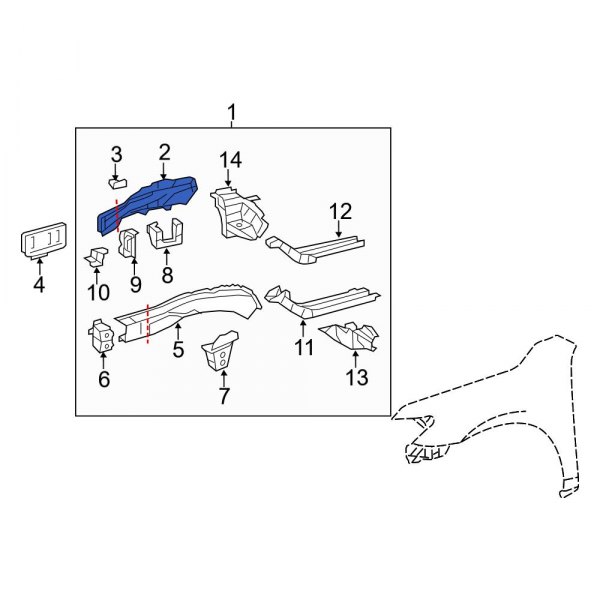 1
3
2
14
12
4
10
9
8
5
11
6
7
13