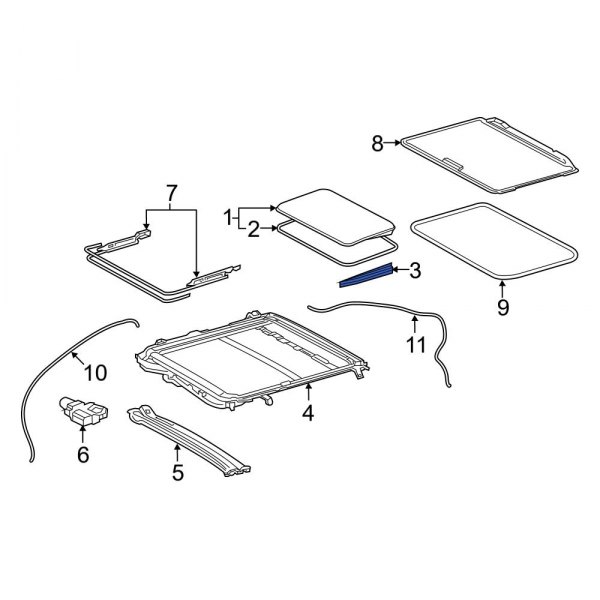 8
7
1
2
3
9
11
10
4
6
5