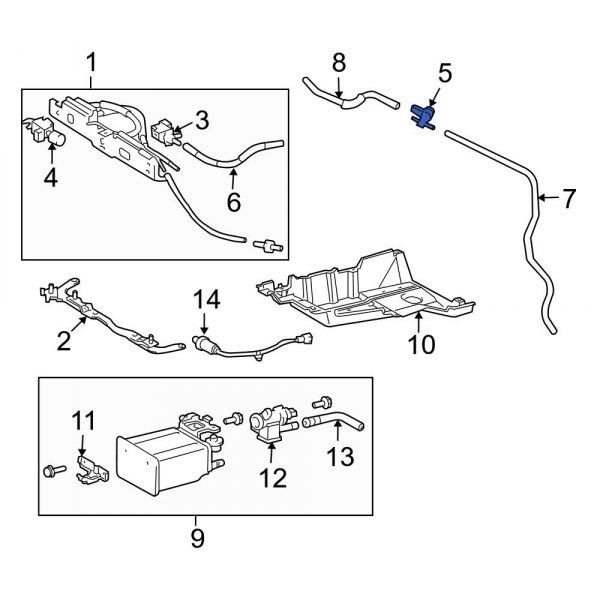 1
8
5
3
4
6
7
14
2
10
11
12
13
9