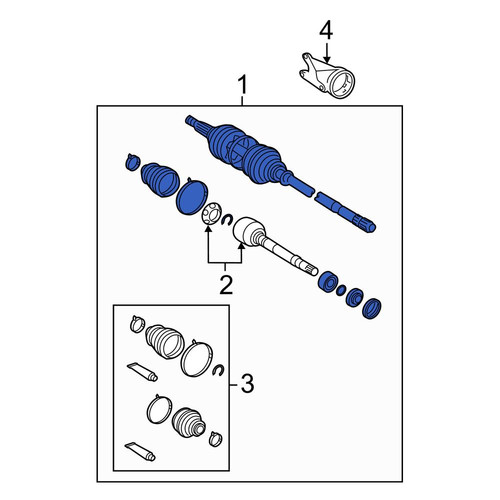 4
1
2
3