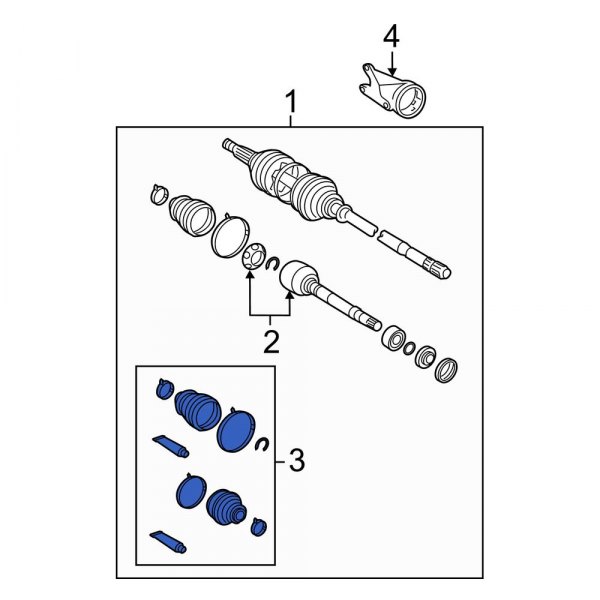 4
1
2
3