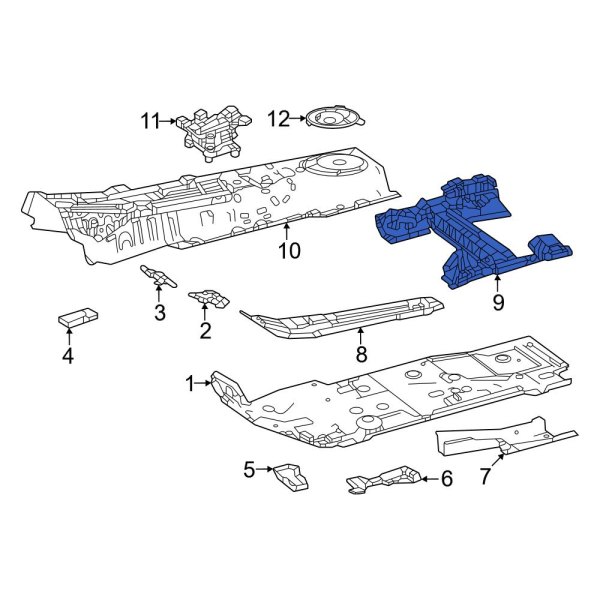 11
12
10
9
3
2
4
8
1
5
6
7