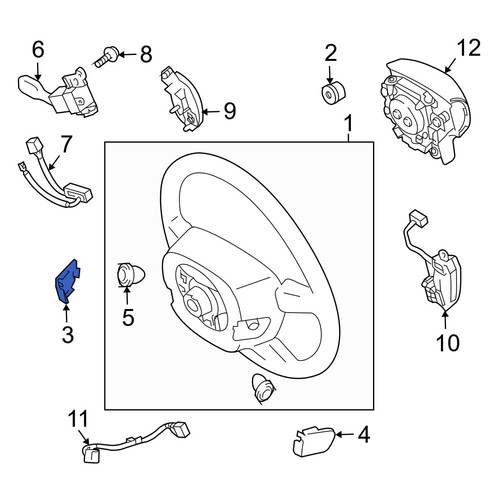 6
8
2
12
9
1
7
3
5
10
11
4