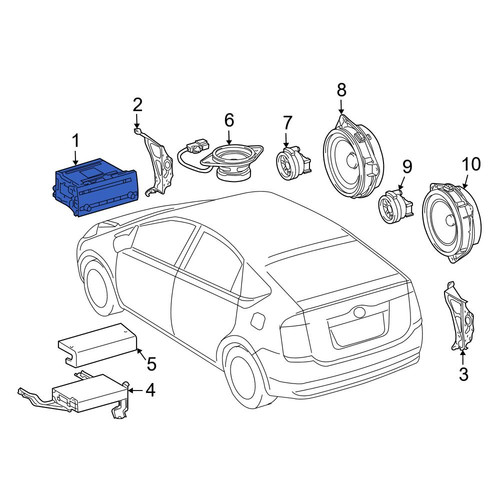 1
2
6
7
8
9
10
5
4
3