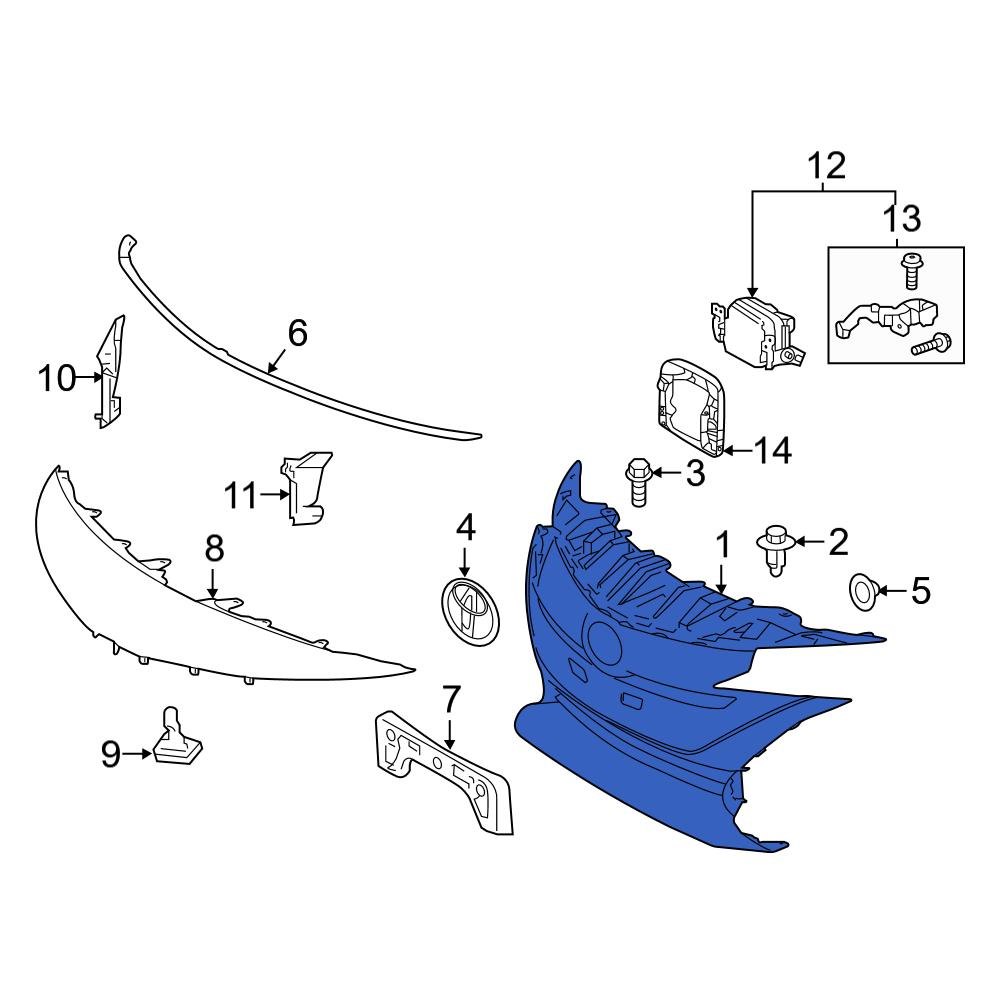 12
13
6
10
14
3
11
4
1
2
8
5
7
9