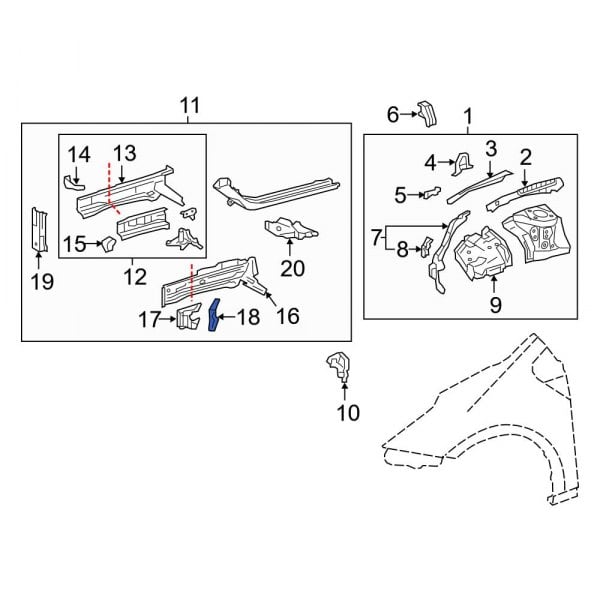 11
14
13
15
12
19
20
16
17
18
6
1
4
3
2
5
7
8
9
10