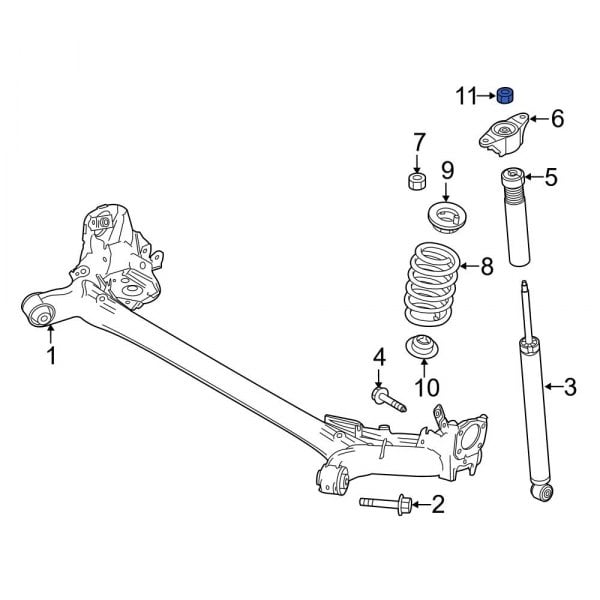 11
6
7
9
5
8
1
4
10
3
2