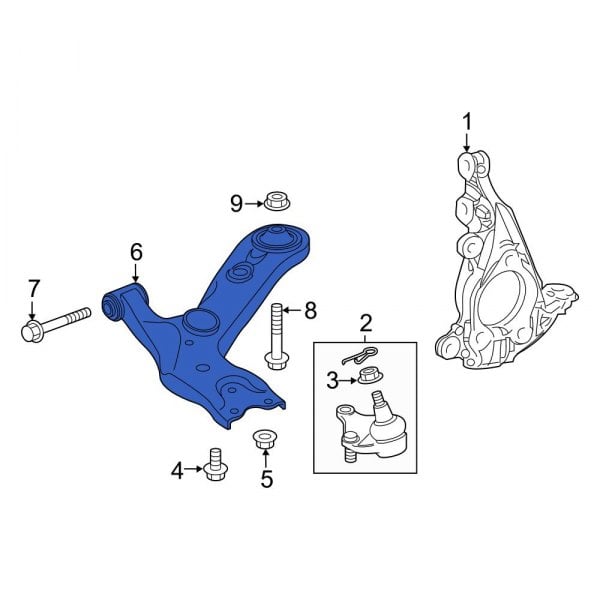 1
9
6
7
8
2
3
4
5