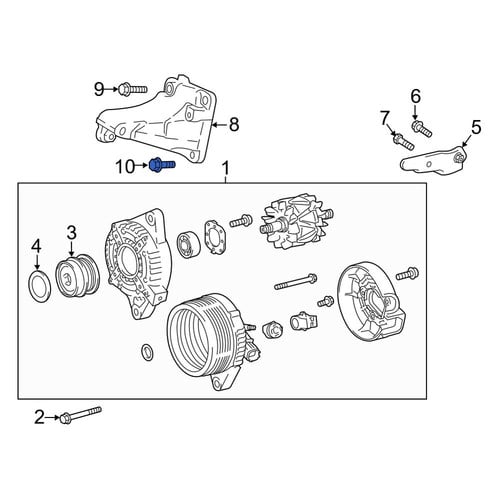 9
8
6
7
5
10
1
3
4
2