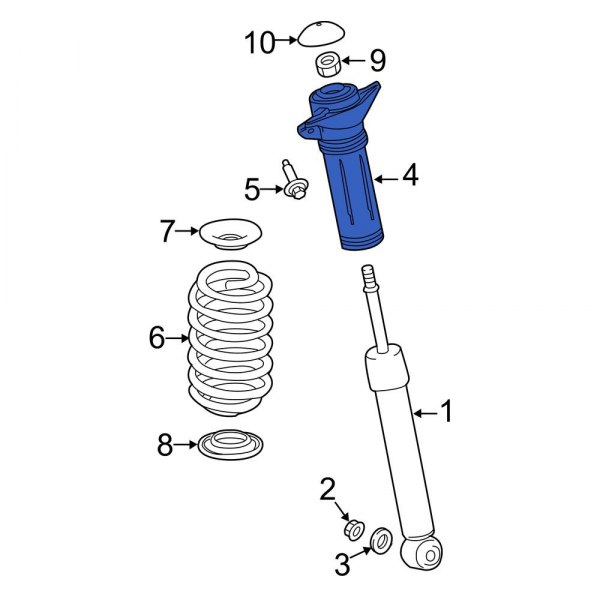 10
9
4
5
7
6
1
8
2
3