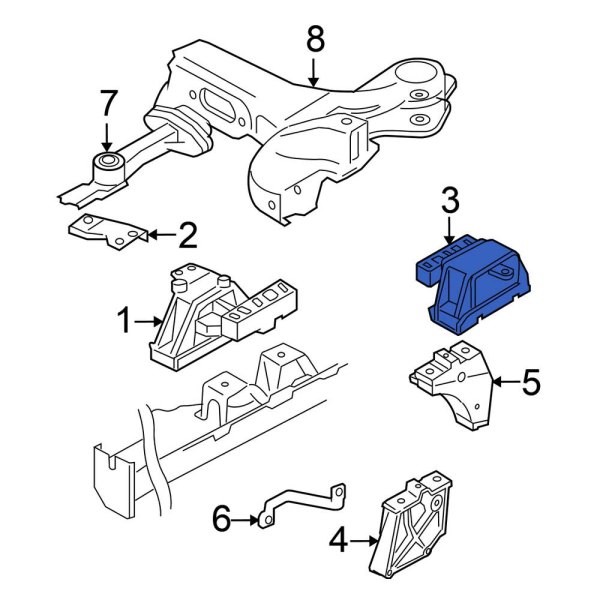 8
7
3
2
1
5
6
4