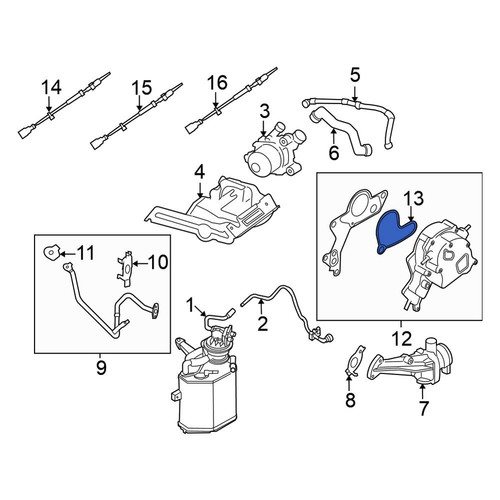 14
15
16
5
3
6
4
13
11
10
1
2
12
9
8
7