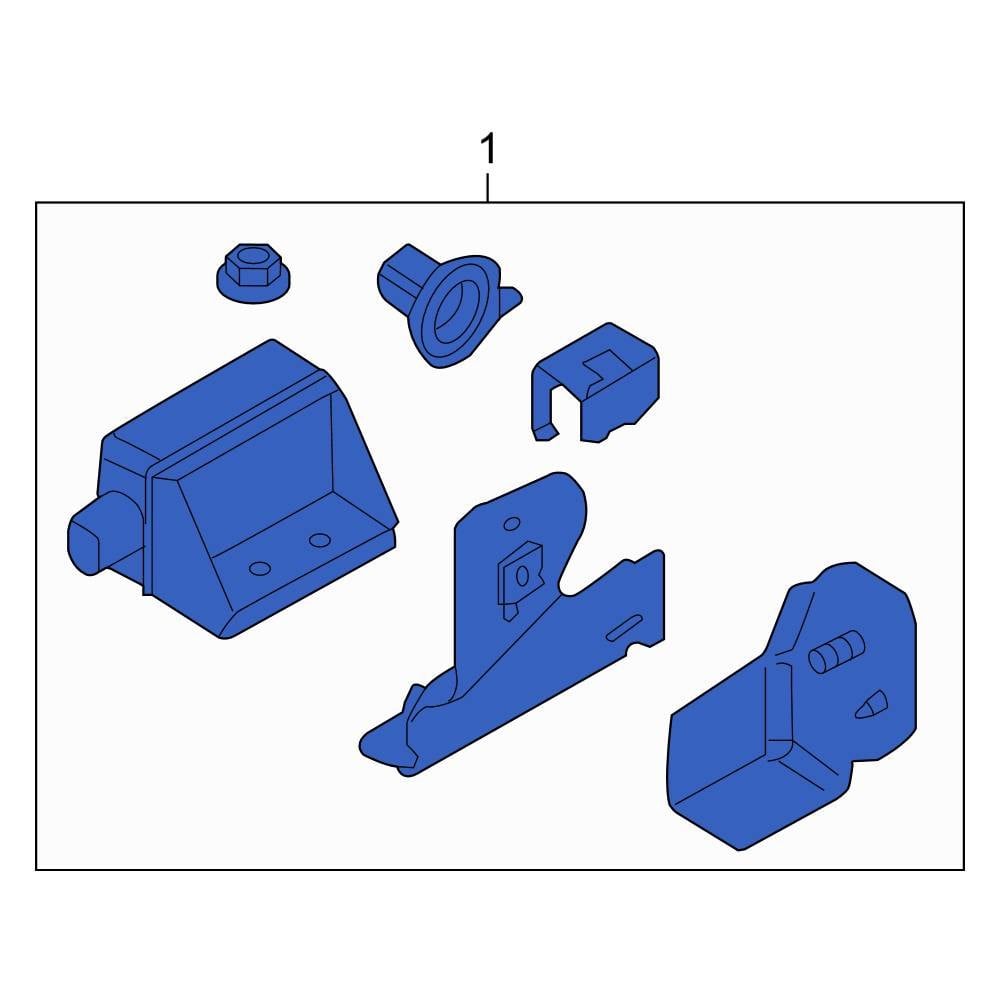 1