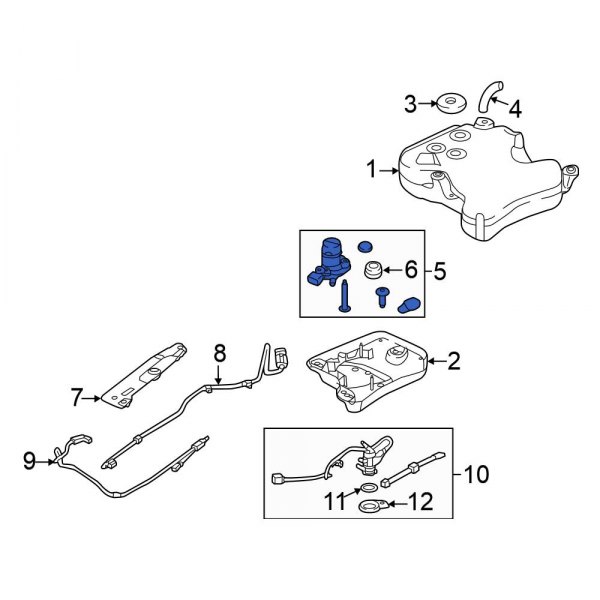 3
4
1
6
5
8
2
7
9
10
11
12