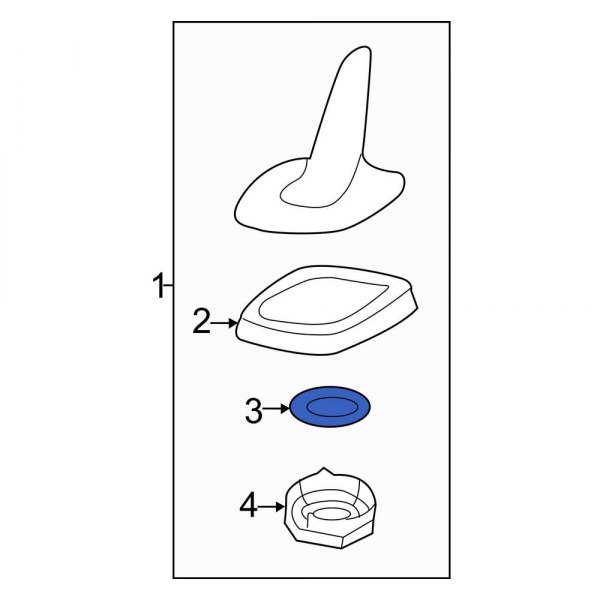 1
2
3
4