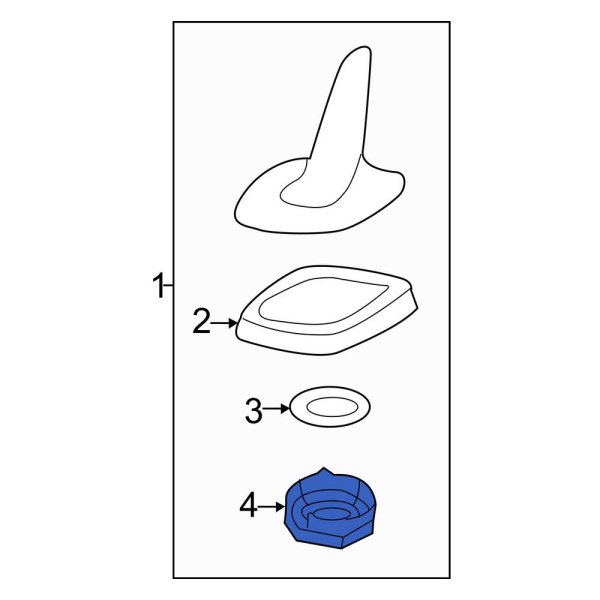 1
2
3
4