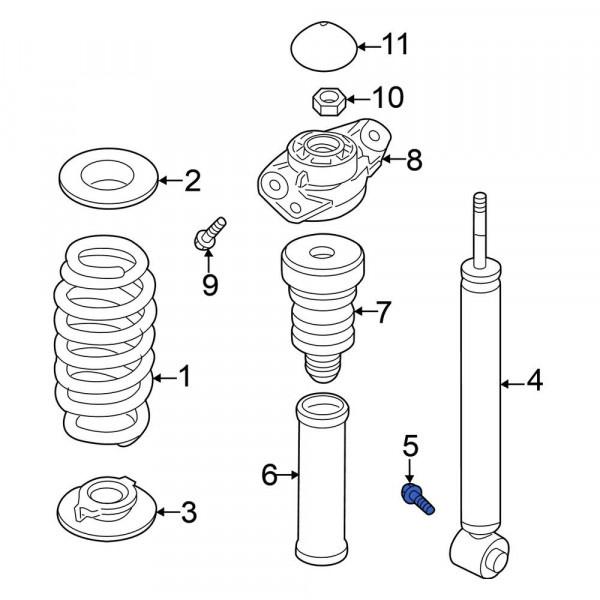 11
10
8
2
9
7
1
4
5
6
3