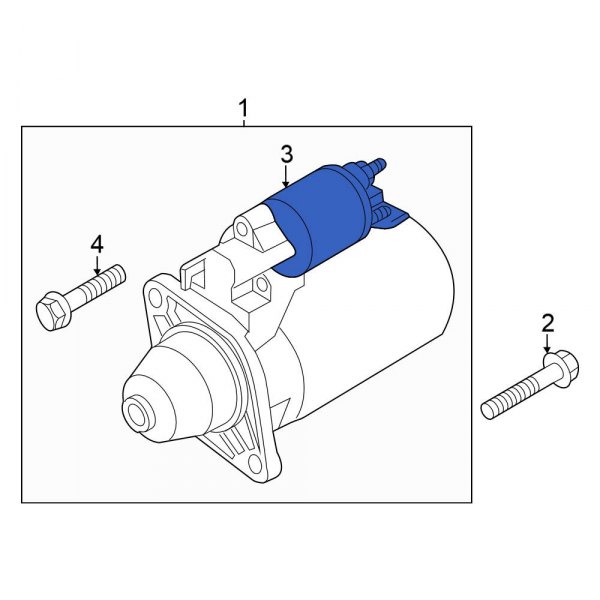 1
3
4
2