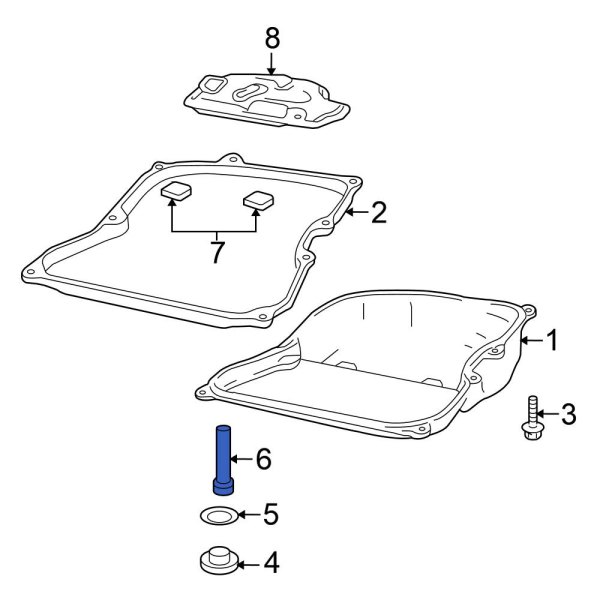 8
2
7
1
3
6
5
4