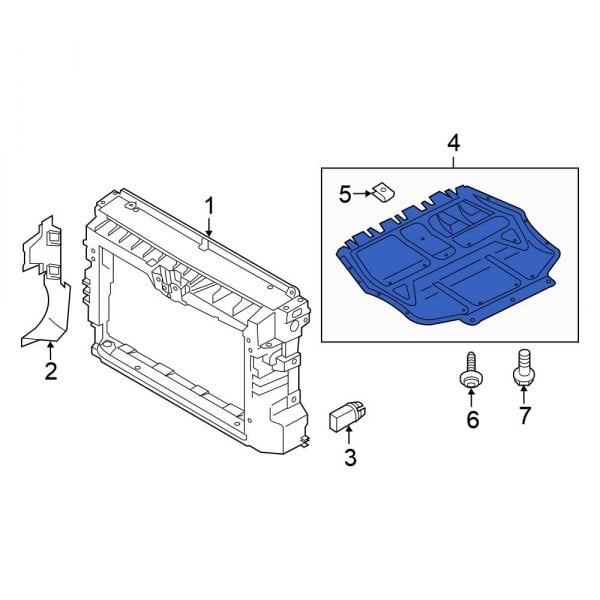 4
5
1
2
3
6
7