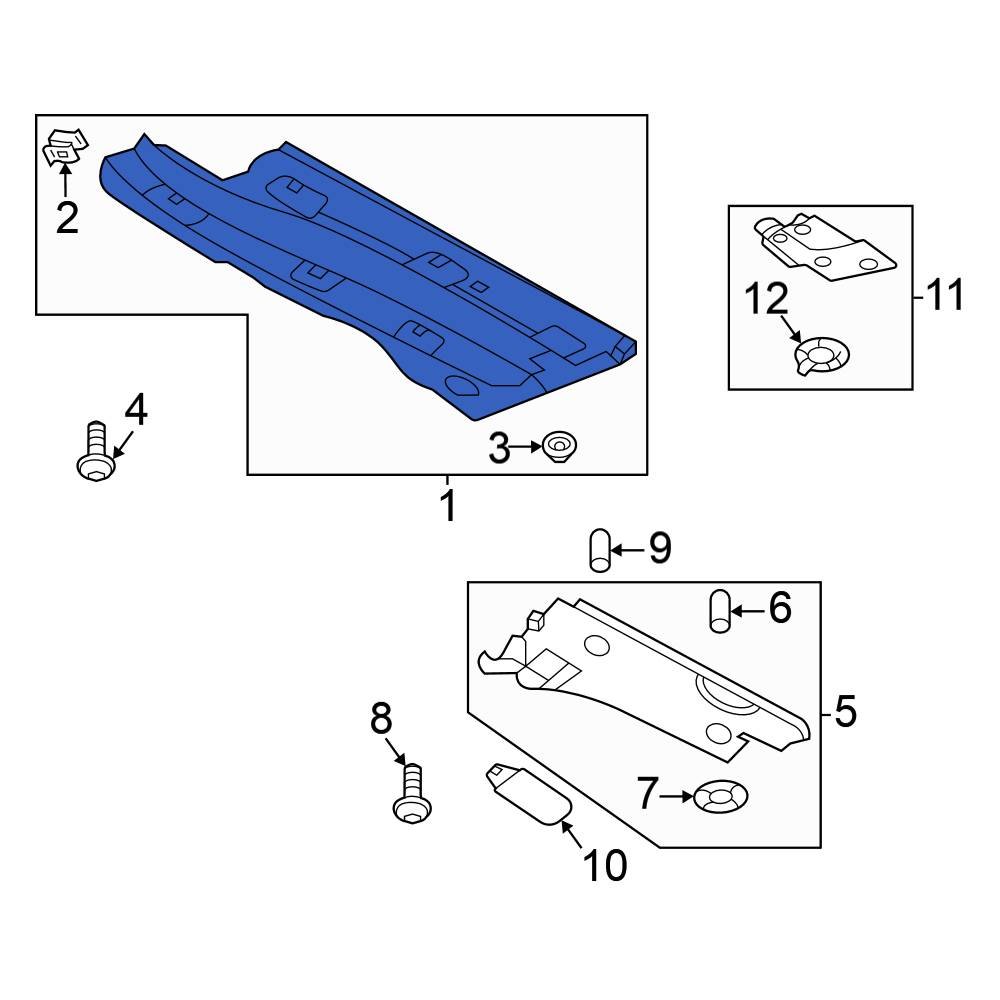 2
11
12
4
3
1
9
6
5
8
7
10