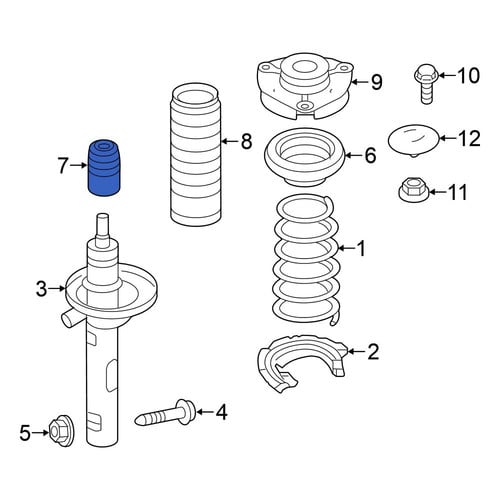 9
10
8
12
7
6
11
1
3
2
4
5