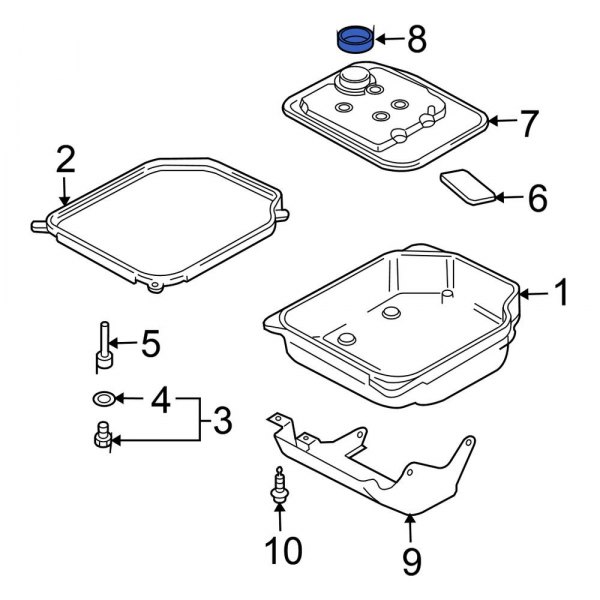 8
7
2
6
1
5
4
3
10
9