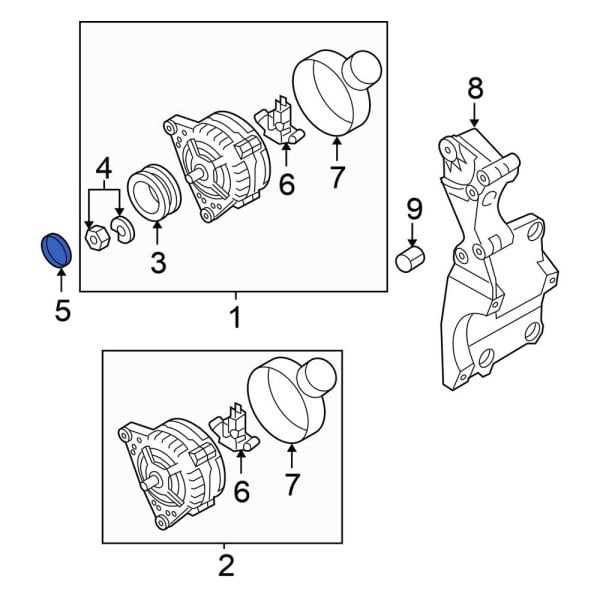 8
4
6
7
9
3
5
1
6
7
2