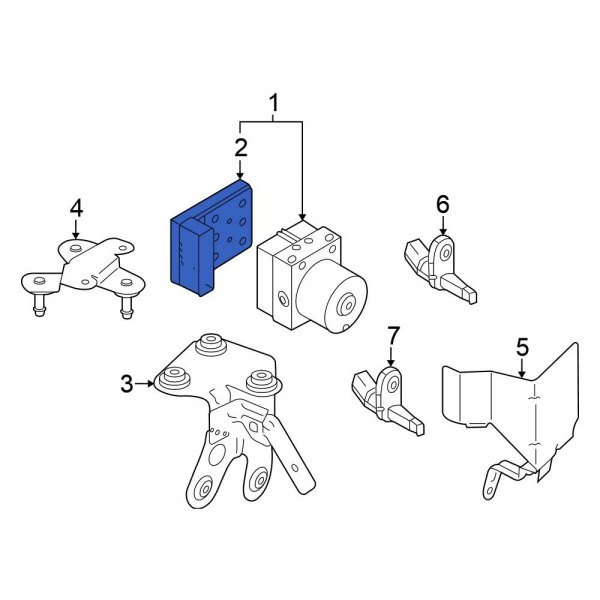 1
2
4
6
7
5
3