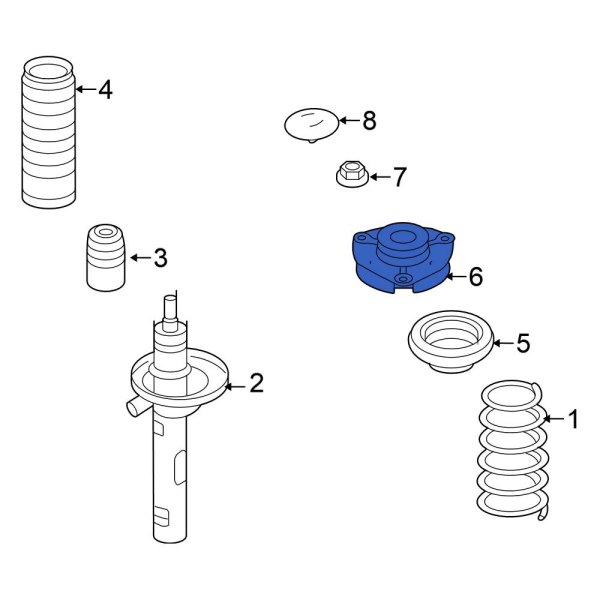 4
8
7
3
6
5
2
1