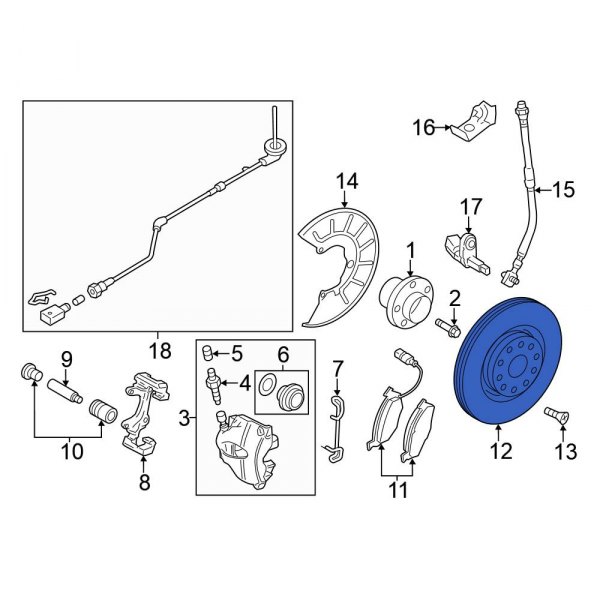 16
15
14
17
1
2
18
9
5
6
4
7
3
10
8
11
12
13