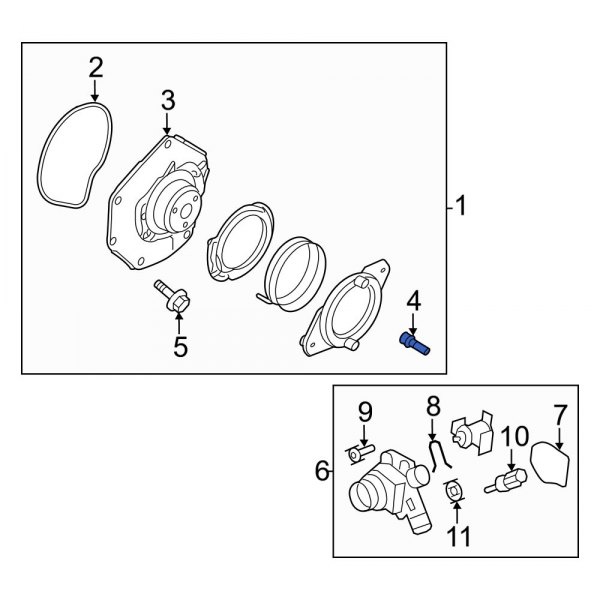 2
3
1
4
5
9
8
7
10
6
11