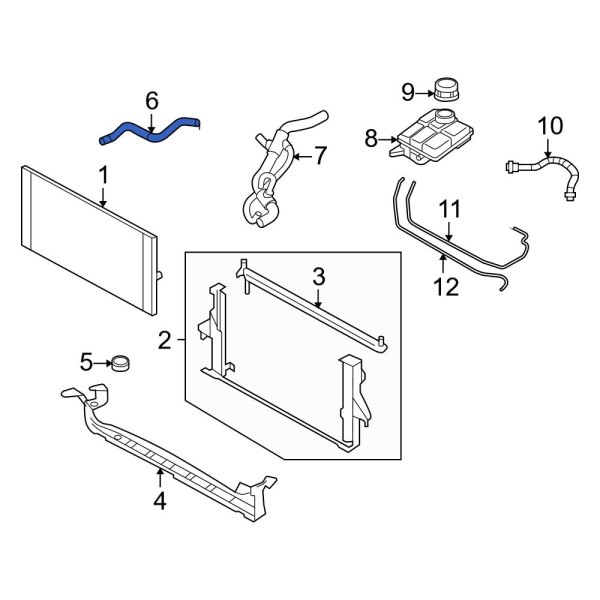 6
9
8
10
7
1
11
12
3
2
5
4