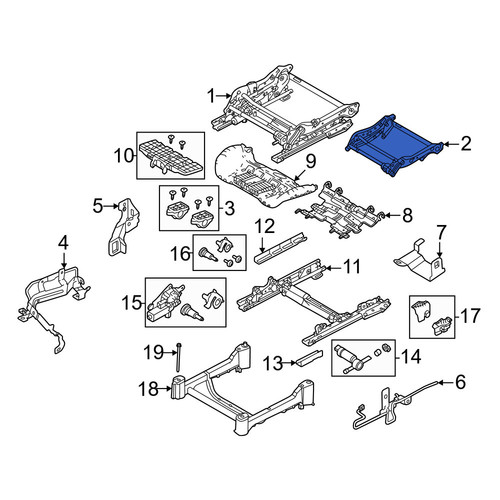 1
2
10
9
5
3
8
12
7
4
16
11
15
17
19
13
14
18
6